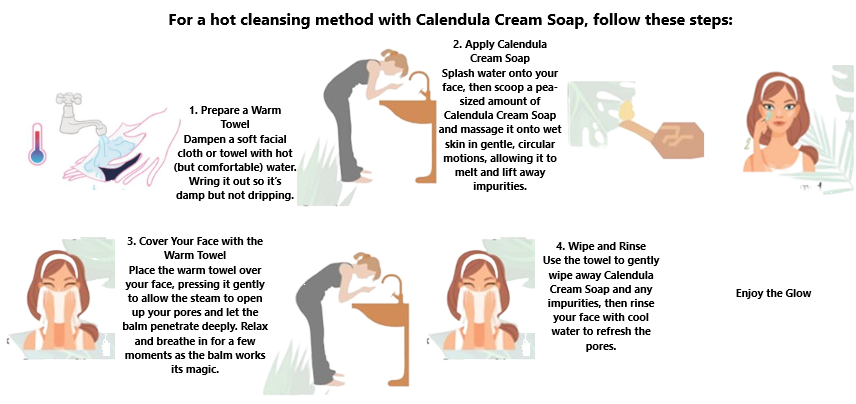 For a hot cleansing method with Calendula Cream Soap, follow these steps:

1. Prepare a Warm Towel
Dampen a soft facial cloth or towel with hot (but comfortable) water. Wring it out so it's damp but not dripping.

2. Apply Calendula Cream Soap
Splash water onto your face, then scoop a pea-sized amount of Calendula Cream Soap and massage it onto wet skin in gentle, circular motions, allowing it to melt and lift away impurities.

3. Cover Your Face with the Warm Towel
Place the warm towel over your face, pressing it gently to allow the steam to open up your pores and let the balm penetrate deeply. Relax and breathe in for a few moments as the balm works its magic.

4. Wipe and Rinse
Use the towel to gently wipe away Calendula Cream Soap and any impurities, then rinse your face with cool water to refresh the pores.

Enjoy the Glow